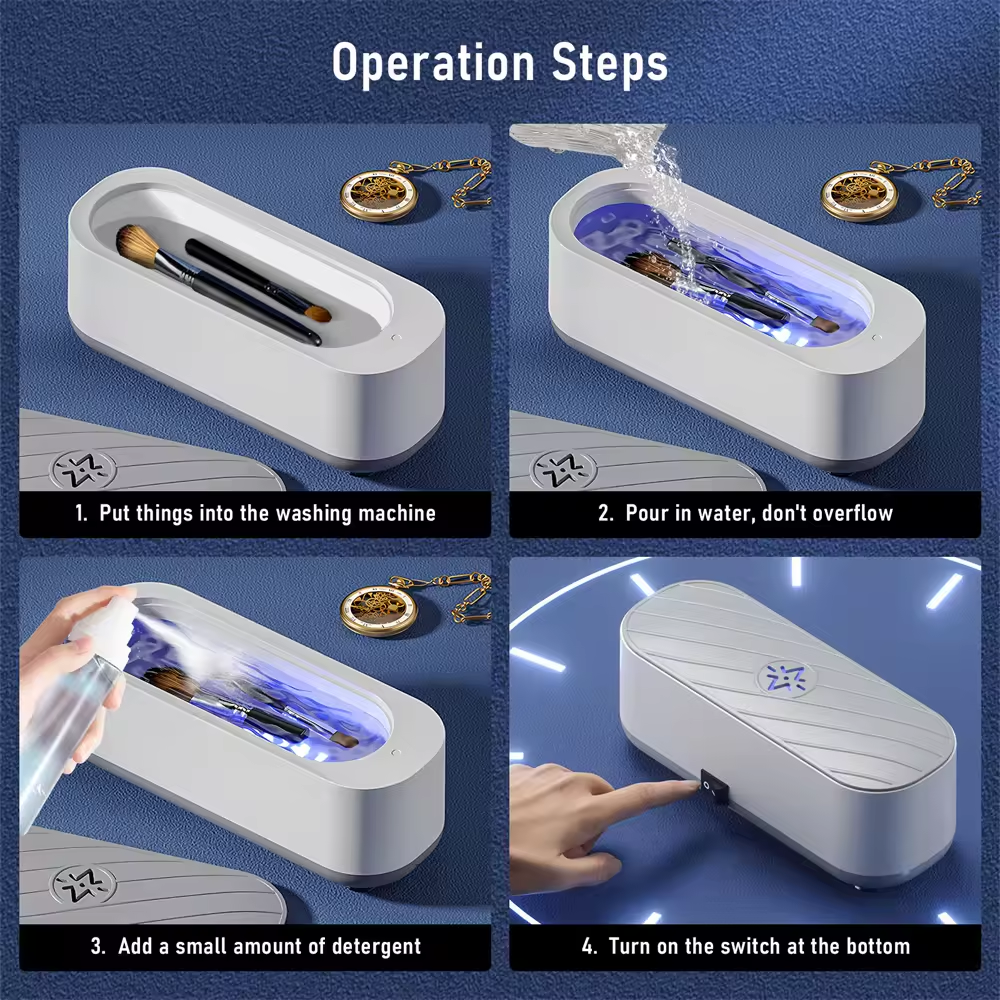 Operation Steps

1. Put things into the washing machine

2. Pour in water, don't overflow

3. Add a small amount of detergent

4. Turn on the switch at the bottom